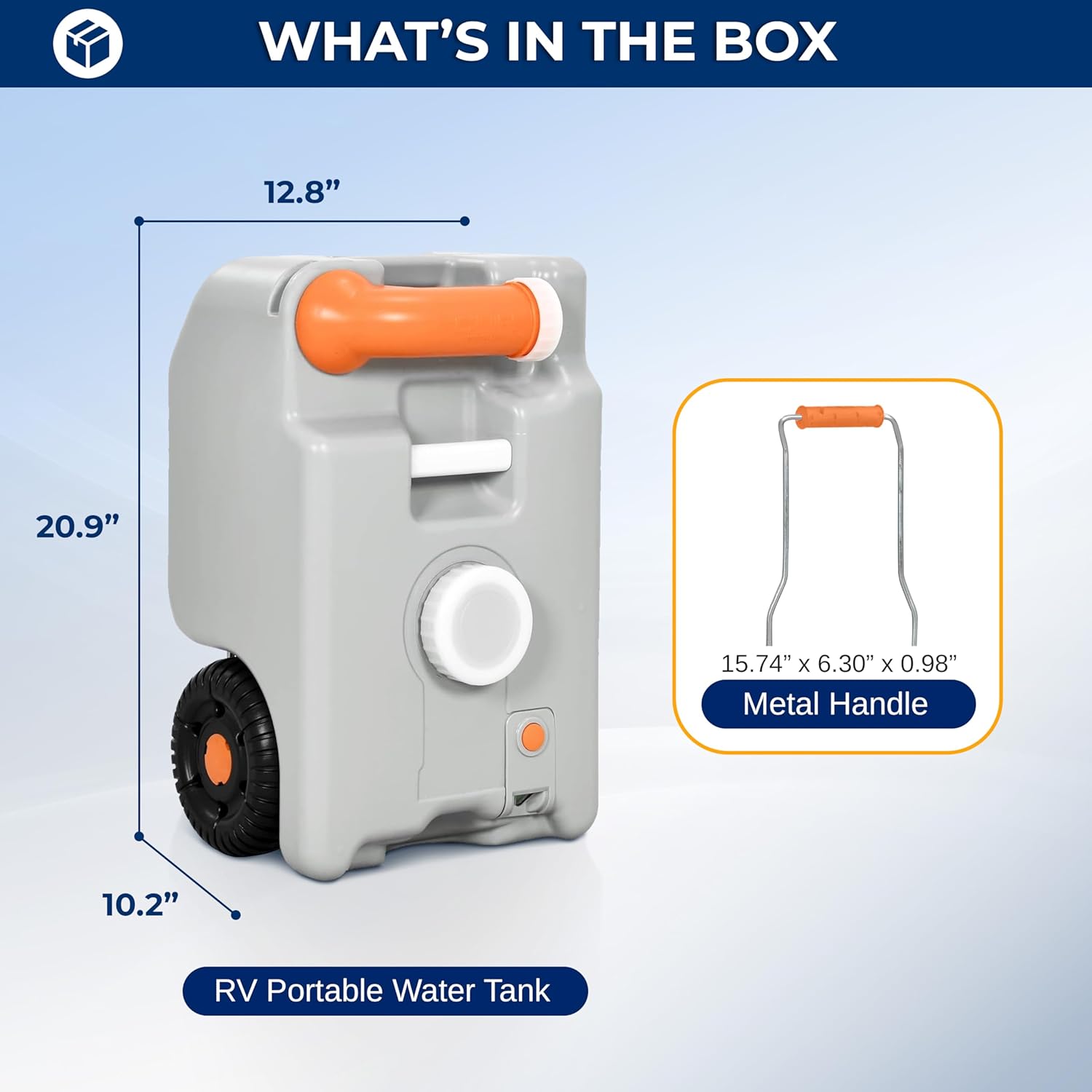 WHAT'S IN THE BOX

12.8"

20.9"

10.2"

RV Portable Water Tank

15.74" x 6.30" x 0.98"

Metal Handle