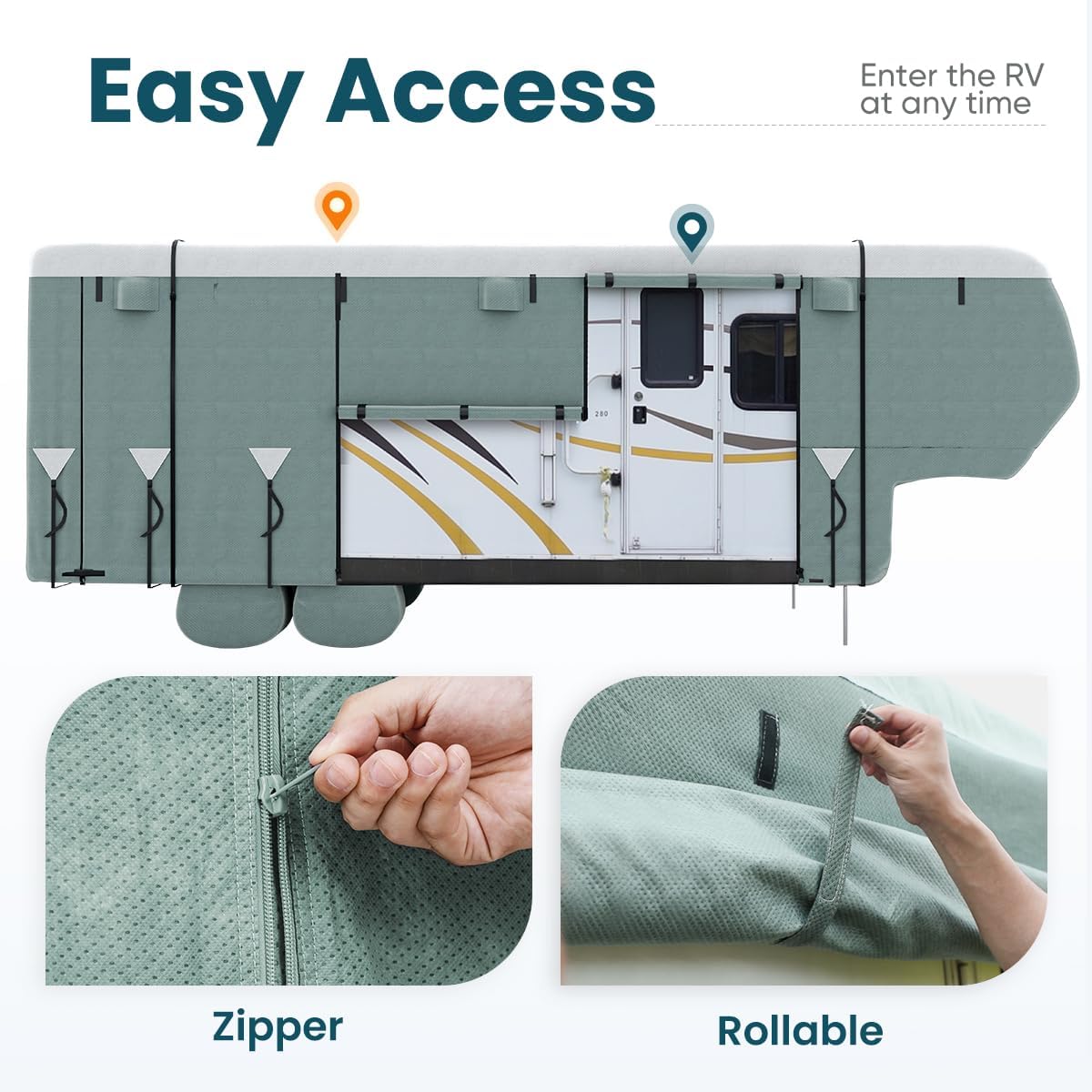 Easy Access

Enter the RV at any time

280

Zipper

Rollable