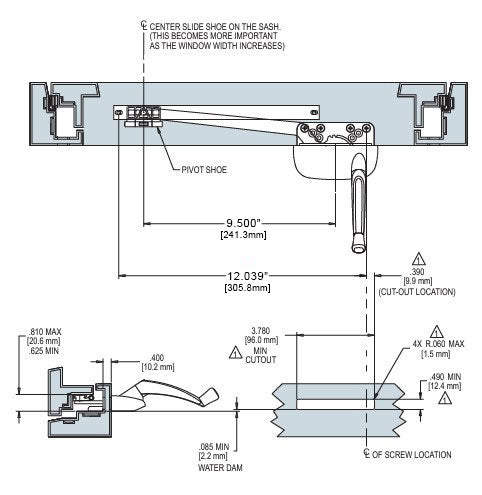 ℄ CENTER SLIDE SHOE ON THE SASH. (THIS BECOMES MORE IMPORTANT AS THE WINDOW WIDTH INCREASES)

PIVOT SHOE

9.500"
[241.3mm]

12.039"
[305.8mm]

1
.390
[9.9 mm]
(CUT-OUT LOCATION)

.810 MAX
[20.6 mm]
.625 MIN

.400
[10.2 mm]

3.780
[96.0 mm]
1 MIN
CUTOUT

1
4X R.060 MAX
[1.5 mm]

.490 MIN
[12.4 mm]
1

.085 MIN
[2.2 mm]
WATER DAM

℄ OF SCREW LOCATION